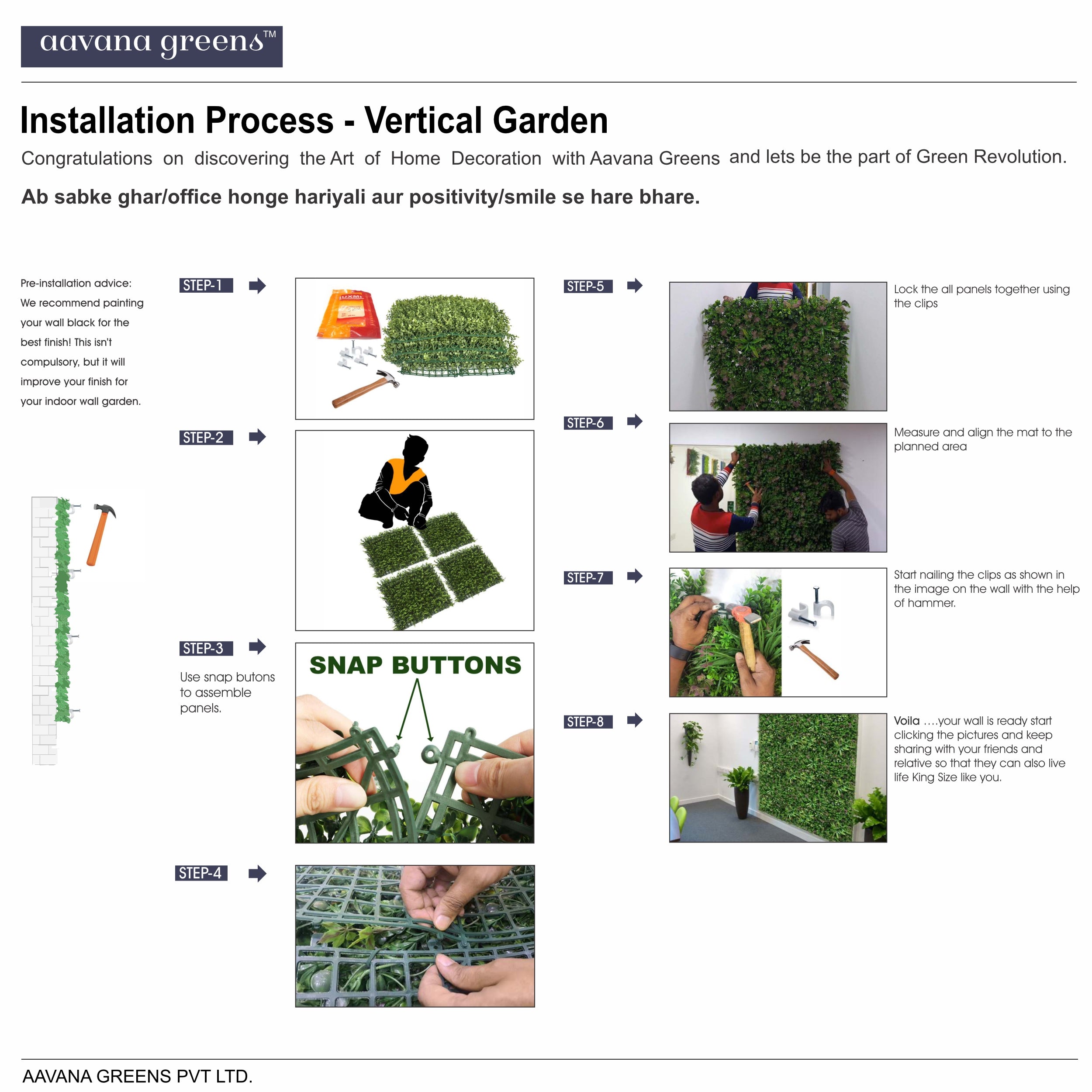 aavana greens™

Installation Process - Vertical Garden

Congratulations on discovering the Art of Home Decoration with Aavana Greens and lets be the part of Green Revolution.

Ab sabke ghar/office honge hariyali aur positivity/smile se hare bhare.

Pre-installation advice: We recommend painting your wall black for the best finish! This isn't compulsory, but it will improve your finish for your indoor wall garden.

STEP-1

STEP-2

STEP-3

Use snap butons to assemble panels.

SNAP BUTTONS

STEP-4

STEP-5

Lock the all panels together using the clips

STEP-6

Measure and align the mat to the planned area

STEP-7

Start nailing the clips as shown in the image on the wall with the help of hammer.

STEP-8

Voila ....your wall is ready start clicking the pictures and keep sharing with your friends and relative so that they can also live life King Size like you.

AAVANA GREENS PVT LTD.